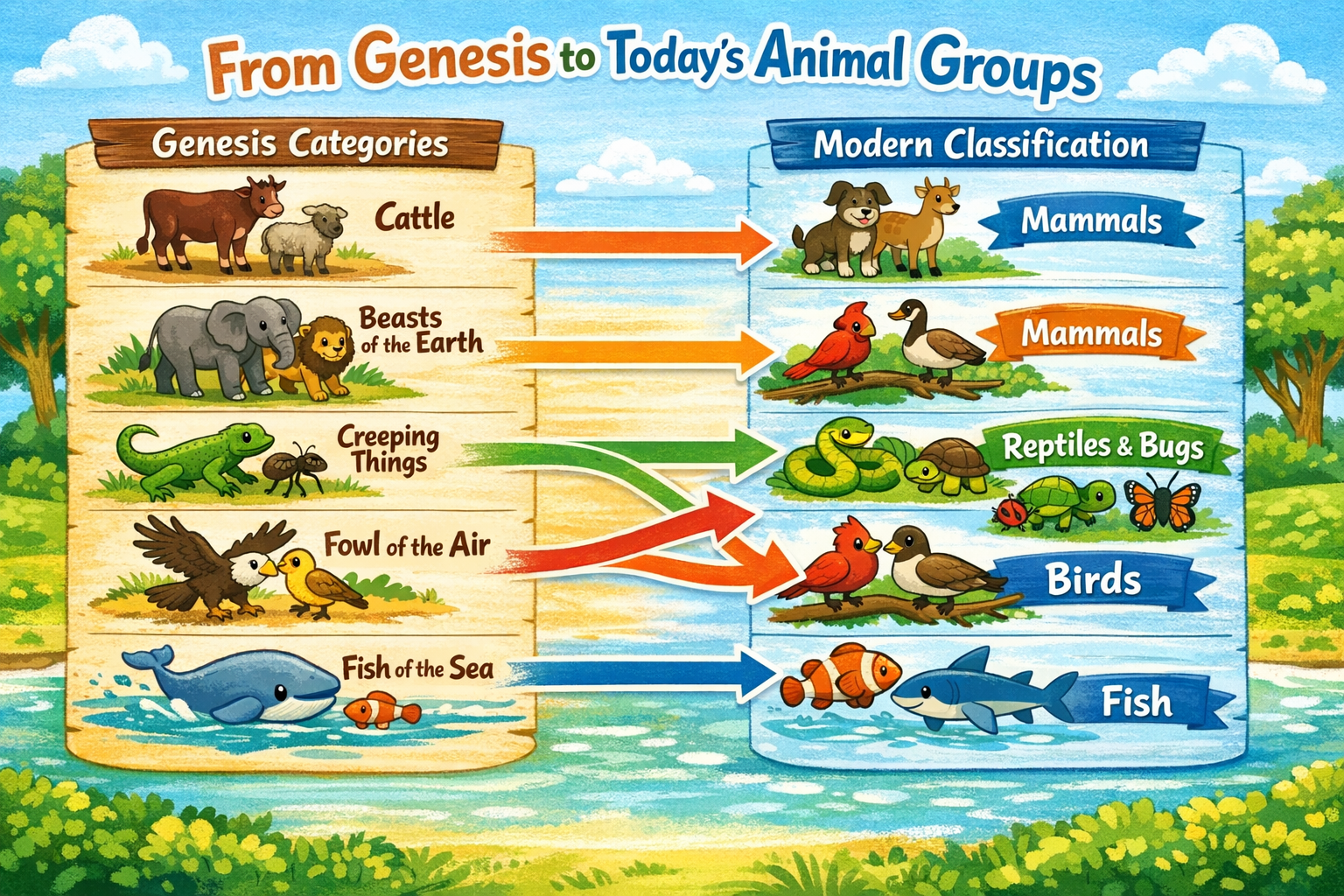 From Genesis to Today's Animal Groups

Genesis Categories

Cattle

Beasts of the Earth

Creeping Things

Fowl of the Air

Fish of the Sea

Modern Classification

Mammals

Mammals

Reptiles & Bugs

Birds

Fish